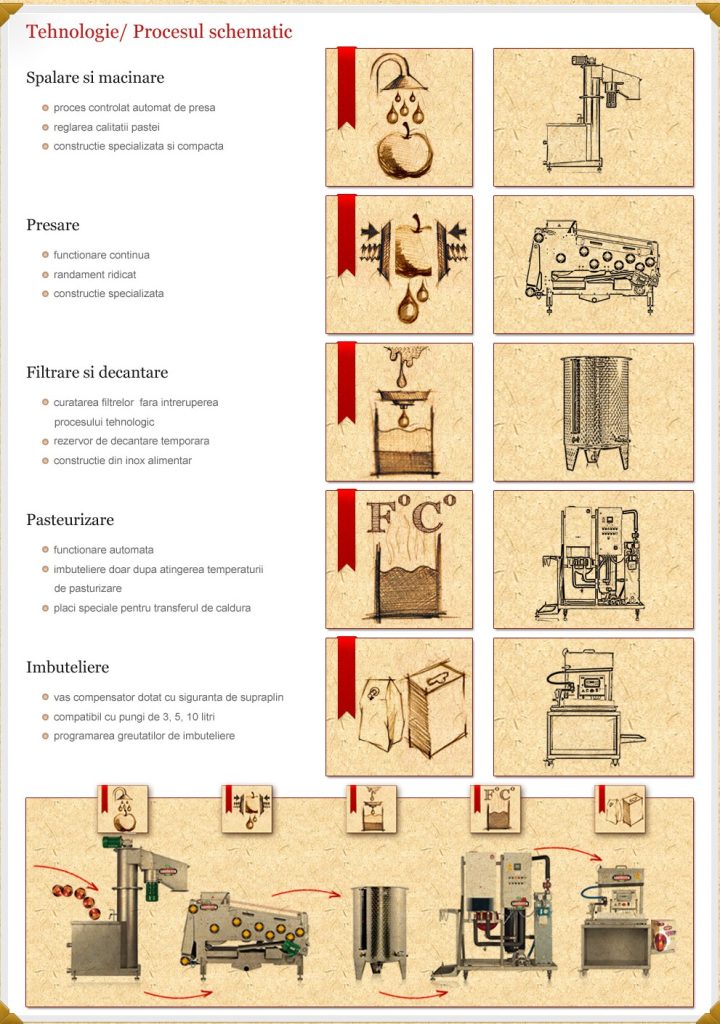 Tehnologie/ Procesul schematic

Spalare si macinare

proces controlat automat de presa

reglarea calitatii pastei

constructie specializata si compacta

Presare

functionare continua

randament ridicat

constructie specializata

Filtrare si decantare

curatarea filtrelor fara intreruperea procesului tehnologic

rezervor de decantare temporara

constructie din inox alimentar

Pasteurizare

functionare automata

imbuteliere doar dupa atingerea temperaturii de pasturizare

placi speciale pentru transferul de caldura

Imbuteliere

vas compensator dotat cu siguranta de supraplin

compatibil cu pungi de 3, 5, 10 litri

programarea greutatilor de imbuteliere

F° C°

F° C°